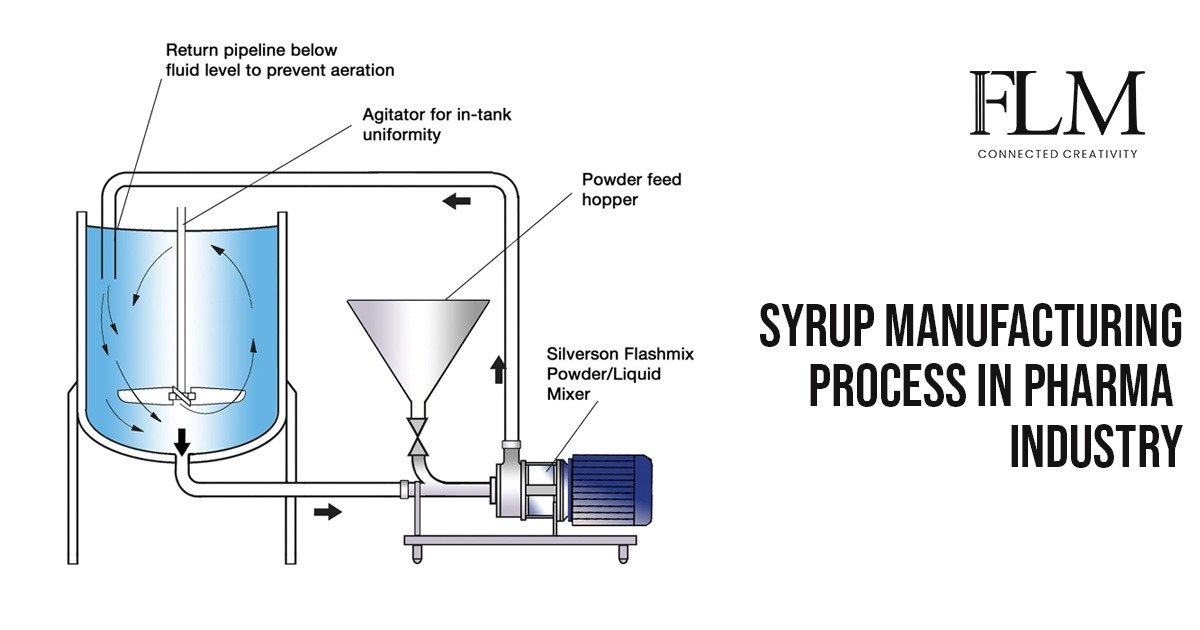 Return pipeline below fluid level to prevent aeration

Agitator for in-tank uniformity

Powder feed hopper

Silverson Flashmix Powder/Liquid Mixer

FLM
CONNECTED CREATIVITY

SYRUP MANUFACTURING PROCESS IN PHARMA INDUSTRY